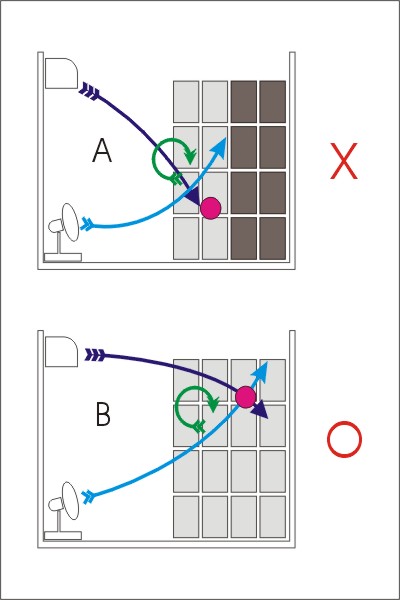 A

X

B

O